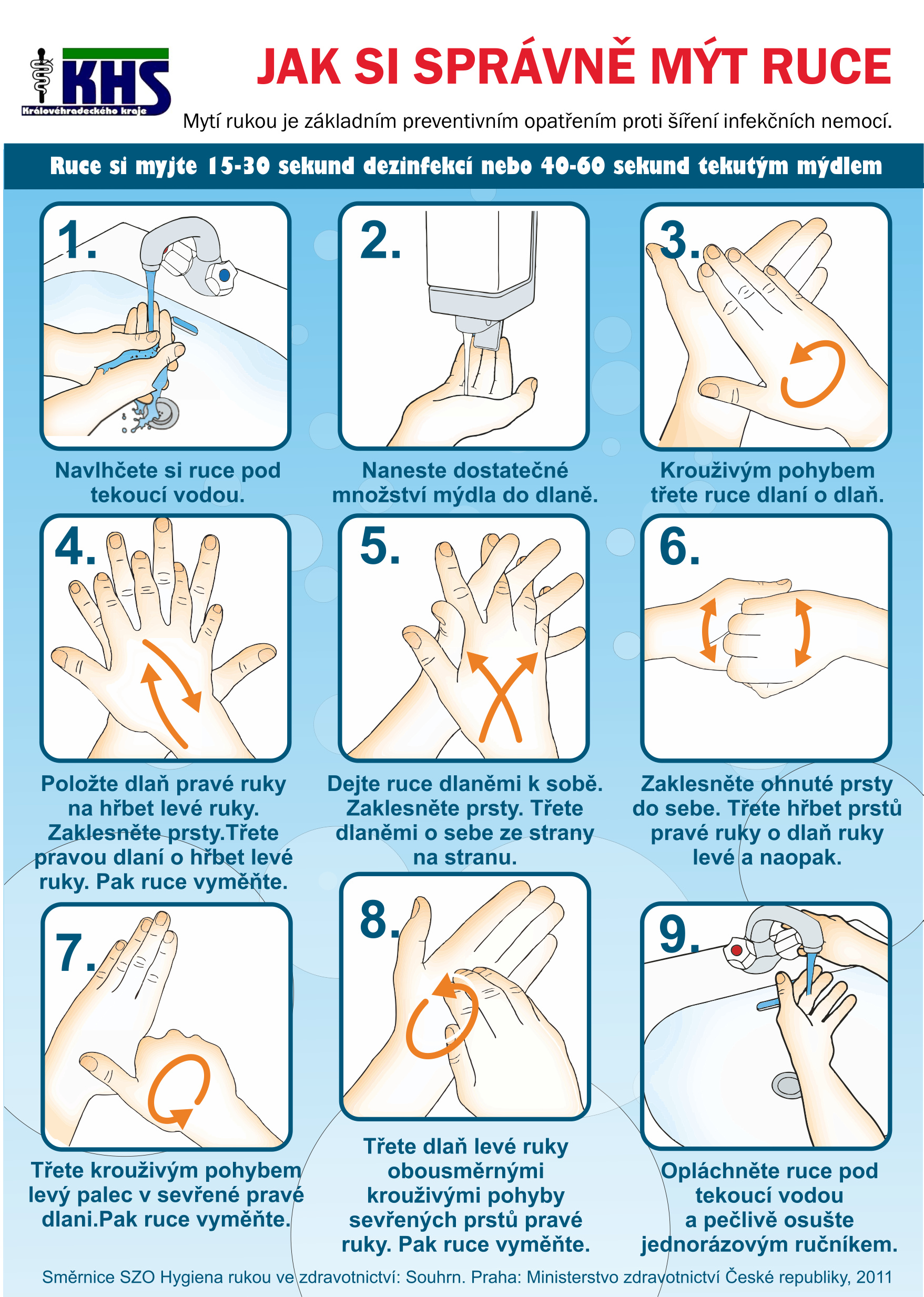 KHS
Královéhradeckého kraje

JAK SI SPRÁVNĚ MÝT RUCE

Mytí rukou je základním preventivním opatřením proti šíření infekčních nemocí.

Ruce si myjte 15-30 sekund dezinfekcí nebo 40-60 sekund tekutým mýdlem

1.
Navlhčete si ruce pod tekoucí vodou.

2.
Naneste dostatečné množství mýdla do dlaně.

3.
Krouživým pohybem třete ruce dlaní o dlaň.

4.
Položte dlaň pravé ruky na hřbet levé ruky. Zaklesněte prsty.Třete pravou dlaní o hřbet levé ruky. Pak ruce vyměňte.

5.
Dejte ruce dlaněmi k sobě. Zaklesněte prsty. Třete dlaněmi o sebe ze strany na stranu.

6.
Zaklesněte ohnuté prsty do sebe. Třete hřbet prstů pravé ruky o dlaň ruky levé a naopak.

7.
Třete krouživým pohybem levý palec v sevřené pravé dlani.Pak ruce vyměňte.

8.
Třete dlaň levé ruky obousměrnými krouživými pohyby sevřených prstů pravé ruky. Pak ruce vyměňte.

9.
Opláchněte ruce pod tekoucí vodou a pečlivě osušte jednorázovým ručníkem.

Směrnice SZO Hygiena rukou ve zdravotnictví: Souhrn. Praha: Ministerstvo zdravotnictví České republiky, 2011